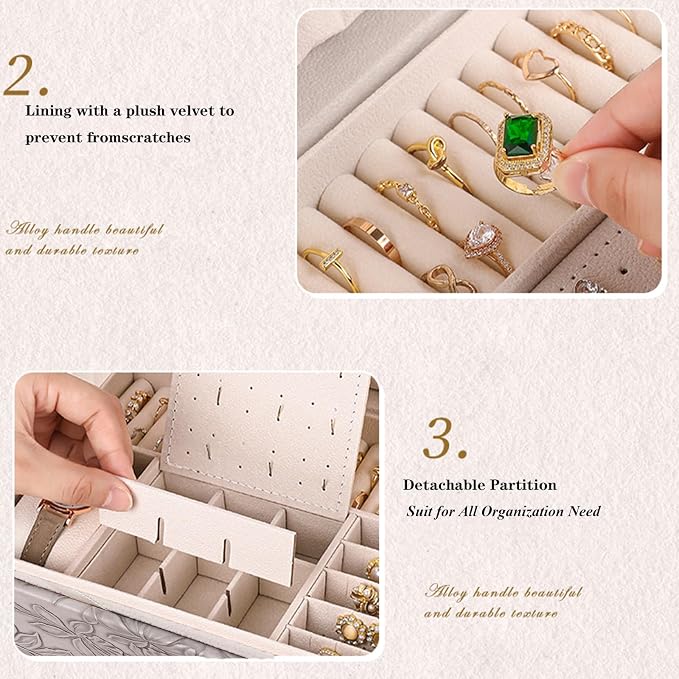 2.

Lining with a plush velvet to prevent fromscratches

Alloy handle beautiful and durable texture

3.

Detachable Partition

Suit for All Organization Need

Alloy handle beautiful and durable texture