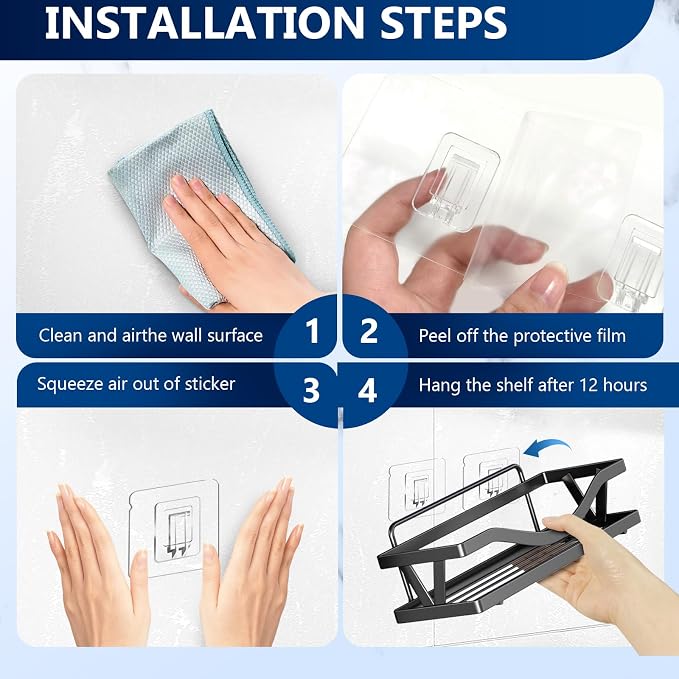 INSTALLATION STEPS

Clean and airthe wall surface 1

2 Peel off the protective film

Squeeze air out of sticker 3

4 Hang the shelf after 12 hours