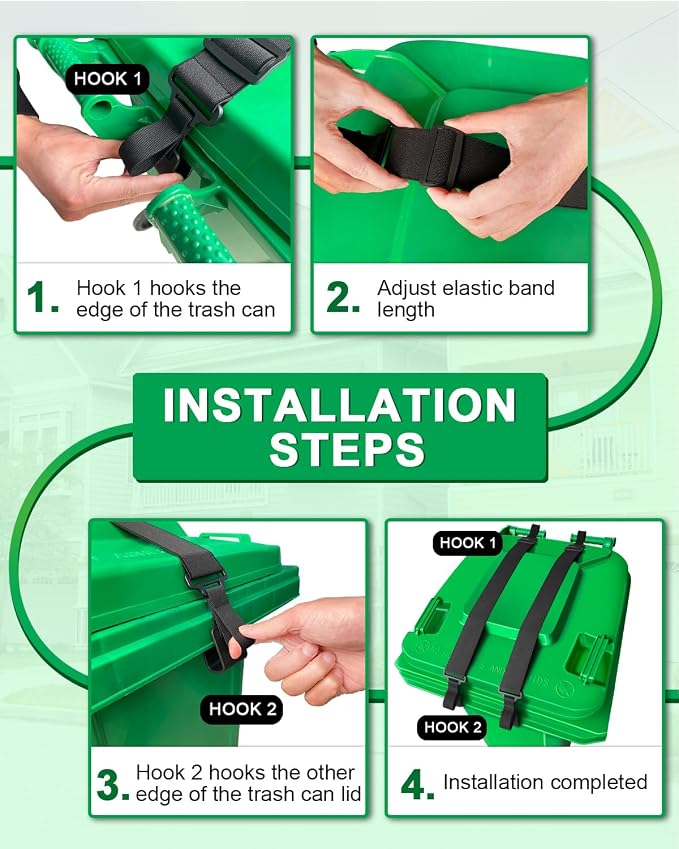 HOOK 1

1. Hook 1 hooks the edge of the trash can

2. Adjust elastic band length

INSTALLATION STEPS

HOOK 2

3. Hook 2 hooks the other edge of the trash can lid

HOOK 1

HOOK 2

4. Installation completed