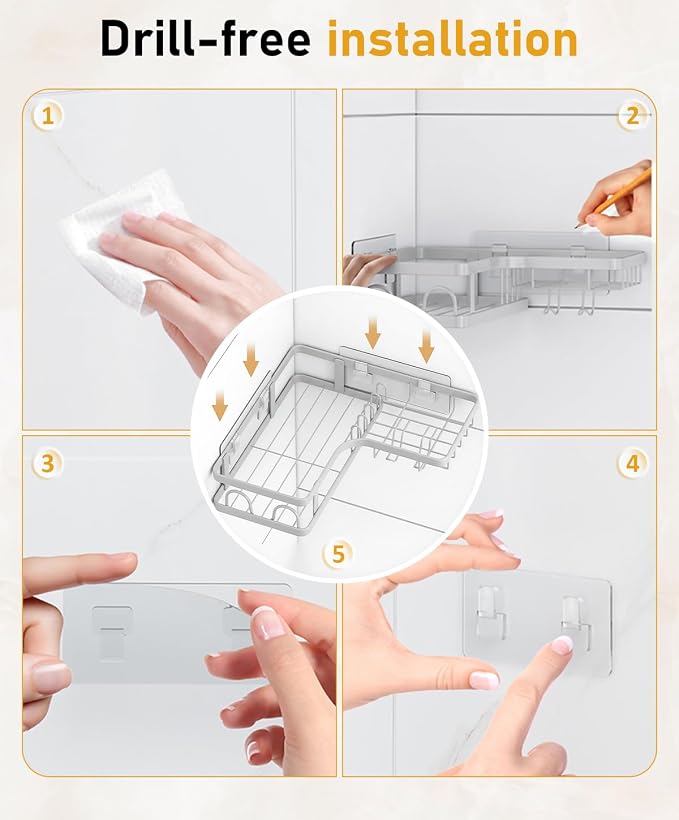 Drill-free installation

1

2

3

4

5