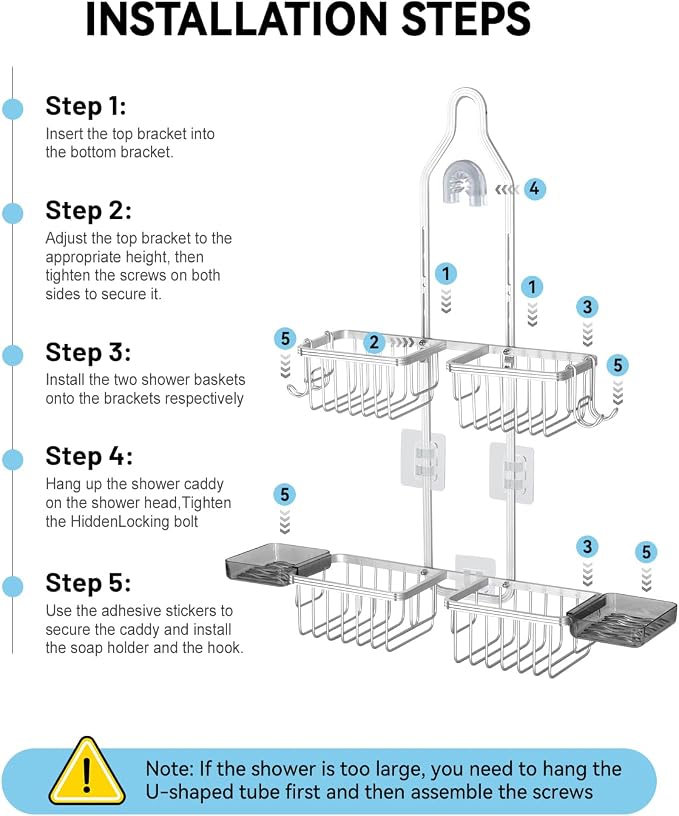 INSTALLATION STEPS

Step 1:
Insert the top bracket into the bottom bracket.

Step 2:
Adjust the top bracket to the appropriate height, then tighten the screws on both sides to secure it.

Step 3:
Install the two shower baskets onto the brackets respectively

Step 4:
Hang up the shower caddy on the shower head,Tighten the HiddenLocking bolt

Step 5:
Use the adhesive stickers to secure the caddy and install the soap holder and the hook.

4
1
1
3
5
2
5
5
3
5

Note: If the shower is too large, you need to hang the U-shaped tube first and then assemble the screws