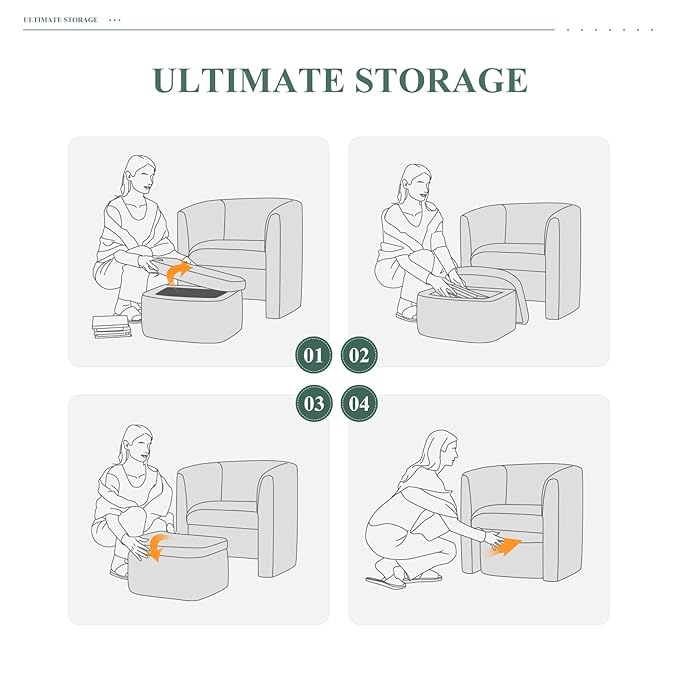 ULTIMATE STORAGE

ULTIMATE STORAGE

01

02

03

04