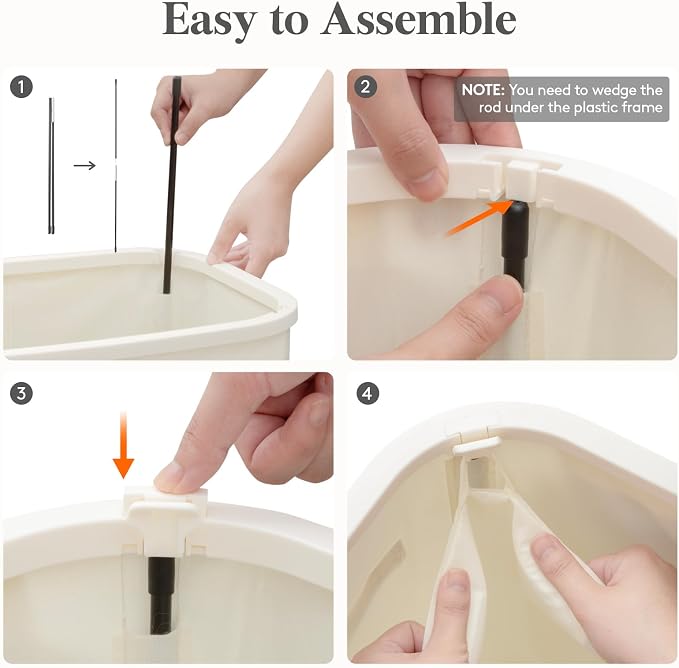 Easy to Assemble

1

2

NOTE: You need to wedge the rod under the plastic frame

3

4