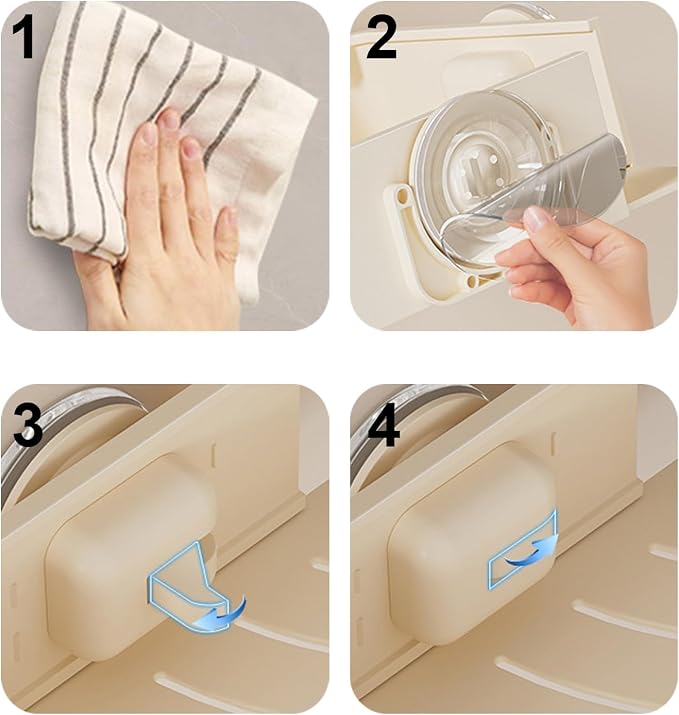 1

2

3

4