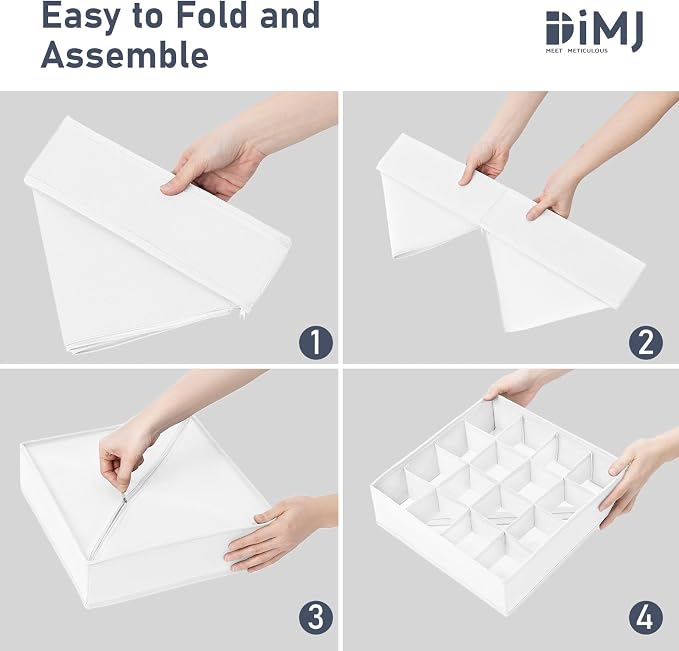 Easy to Fold and Assemble

DiMJ
MEET METICULOUS

1

2

3

4