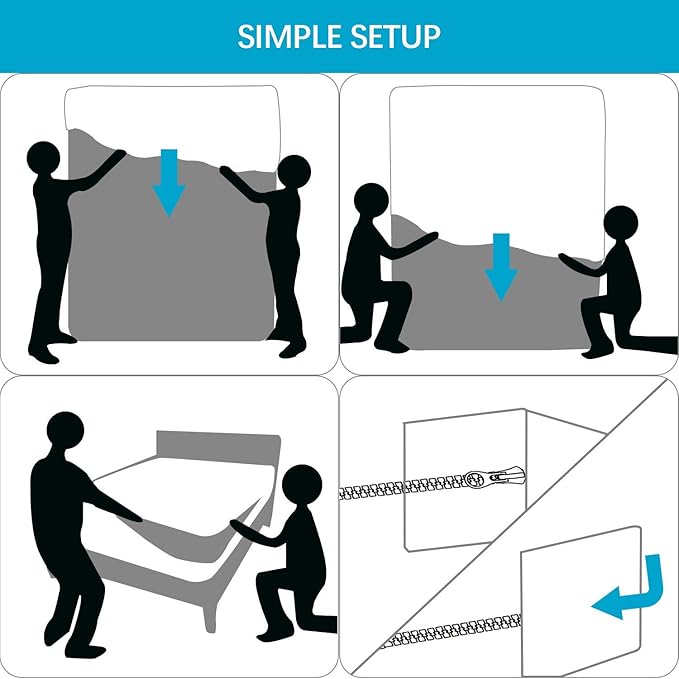 SIMPLE SETUP