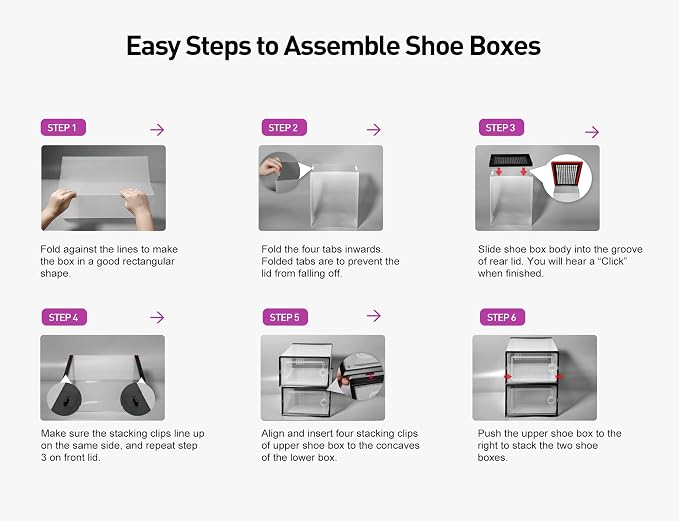 Easy Steps to Assemble Shoe Boxes

STEP 1

Fold against the lines to make the box in a good rectangular shape.

STEP 2

Fold the four tabs inwards. Folded tabs are to prevent the lid from falling off.

STEP 3

Slide shoe box body into the groove of rear lid. You will hear a "Click" when finished.

STEP 4

Make sure the stacking clips line up on the same side, and repeat step 3 on front lid.

STEP 5

Align and insert four stacking clips of upper shoe box to the concaves of the lower box.

STEP 6

Push the upper shoe box to the right to stack the two shoe boxes.