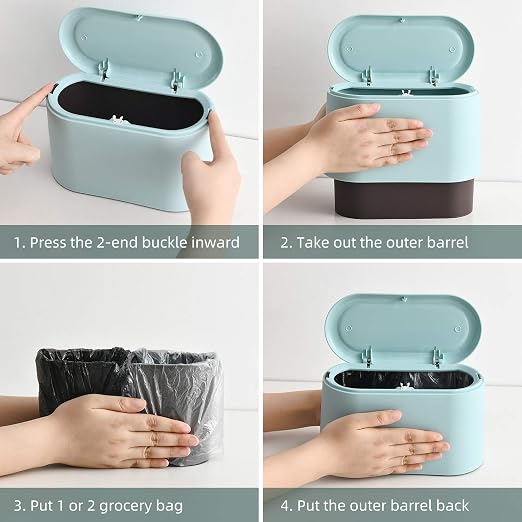 1. Press the 2-end buckle inward

2. Take out the outer barrel

3. Put 1 or 2 grocery bag

4. Put the outer barrel back