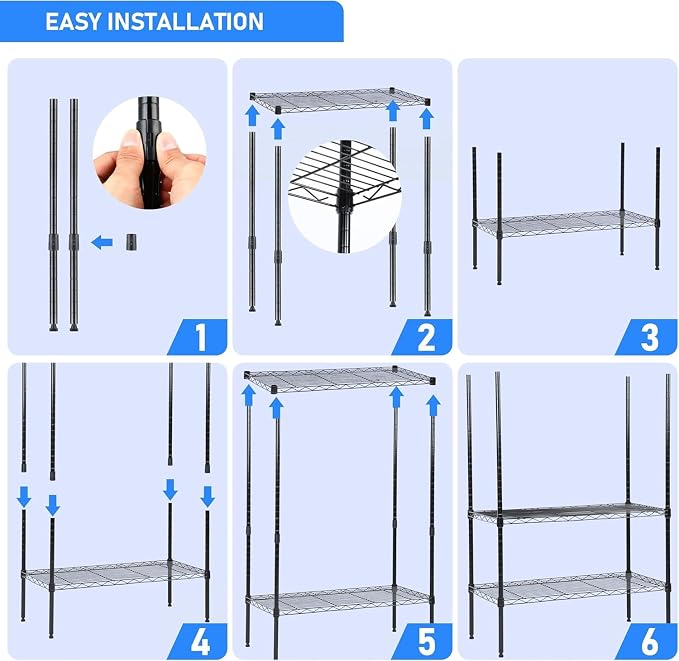 EASY INSTALLATION

1

2

3

4

5

6