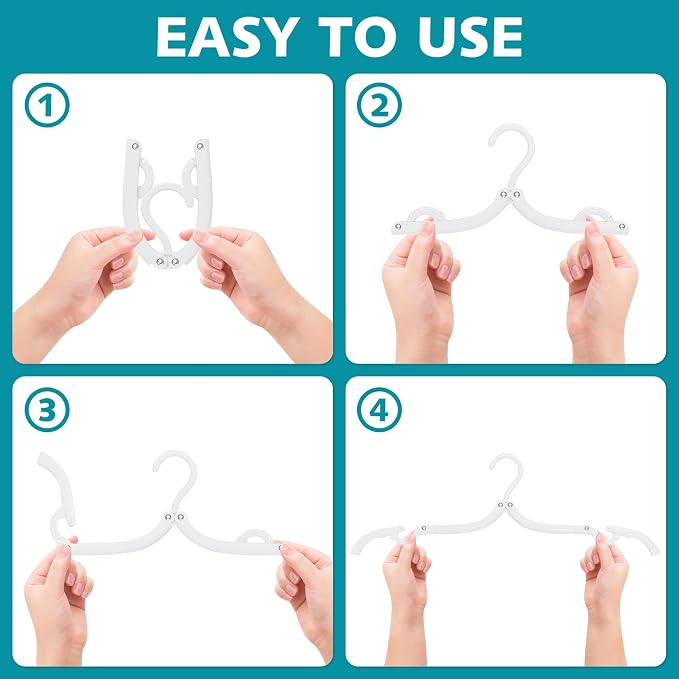 EASY TO USE

1

2

3

4